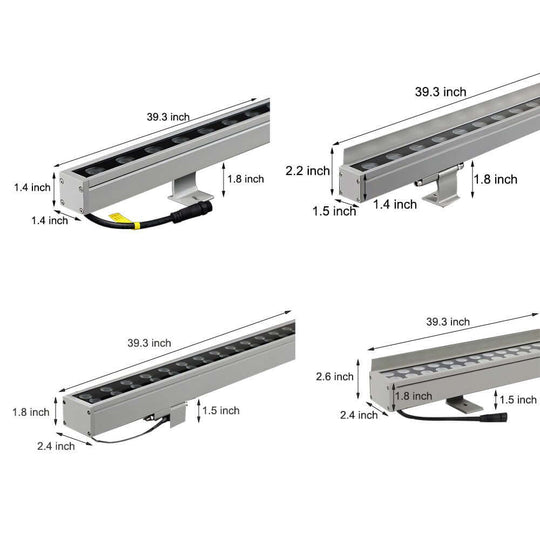 39.3 inch
1.4 inch
1.8 inch
1.4 inch

39.3 inch
2.2 inch
1.8 inch
1.5 inch
1.4 inch

39.3 inch
1.8 inch
1.5 inch
2.4 inch

39.3 inch
2.6 inch
1.8 inch
1.5 inch
2.4 inch